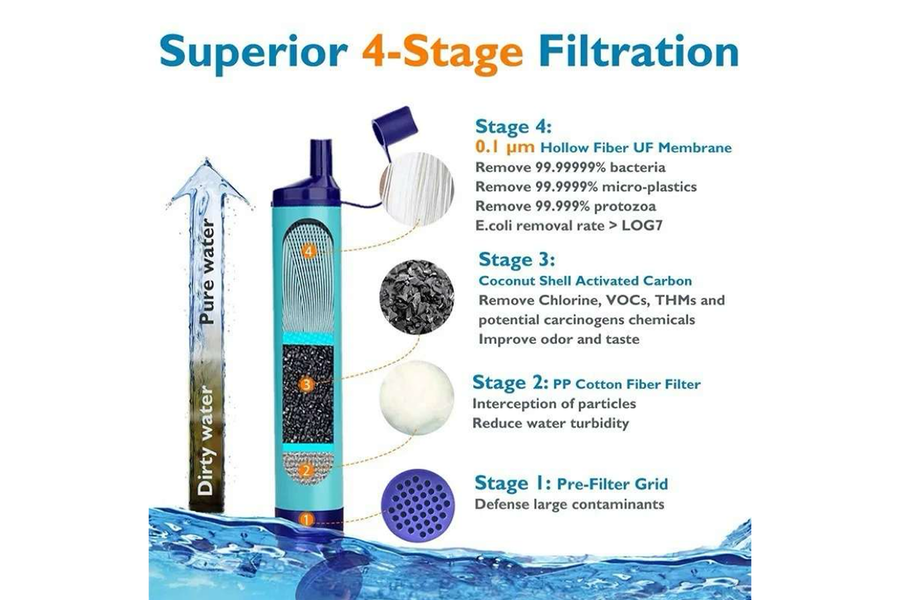 Superior 4-Stage Filtration

Pure water

Dirty water

4

3

2

1

Stage 4:
0.1 μm Hollow Fiber UF Membrane
Remove 99.99999% bacteria
Remove 99.9999% micro-plastics
Remove 99.999% protozoa
E.coli removal rate > LOG7

Stage 3:
Coconut Shell Activated Carbon
Remove Chlorine, VOCs, THMs and potential carcinogens chemicals
Improve odor and taste

Stage 2: PP Cotton Fiber Filter
Interception of particles
Reduce water turbidity

Stage 1: Pre-Filter Grid
Defense large contaminants